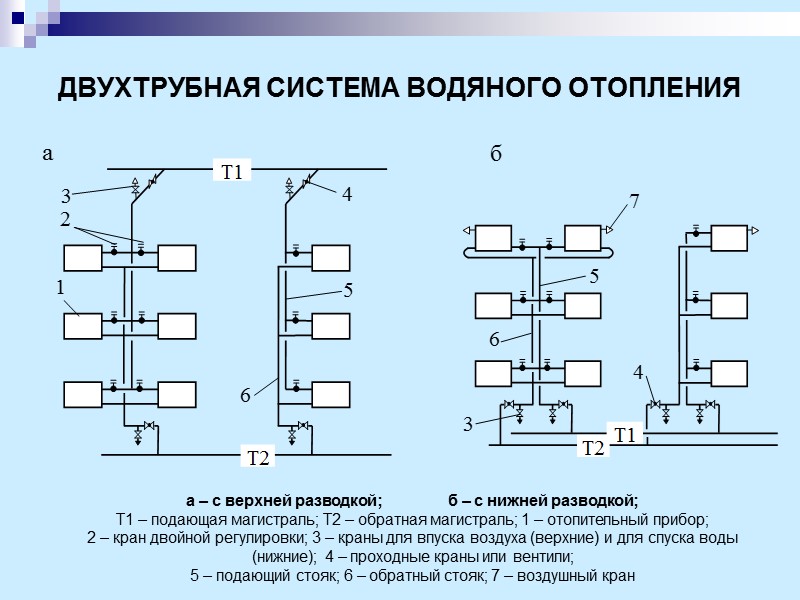 ДВУХТРУБНАЯ СИСТЕМА ВОДЯНОГО ОТОПЛЕНИЯ

а

Т1

3

4

2

1

5

6

Т2

б

7

5

6

4

3

Т1

Т2

а – с верхней разводкой; б – с нижней разводкой;
Т1 – подающая магистраль; Т2 – обратная магистраль; 1 – отопительный прибор; 2 – кран двойной регулировки; 3 – краны для впуска воздуха (верхние) и для спуска воды (нижние); 4 – проходные краны или вентили; 5 – подающий стояк; 6 – обратный стояк; 7 – воздушный кран